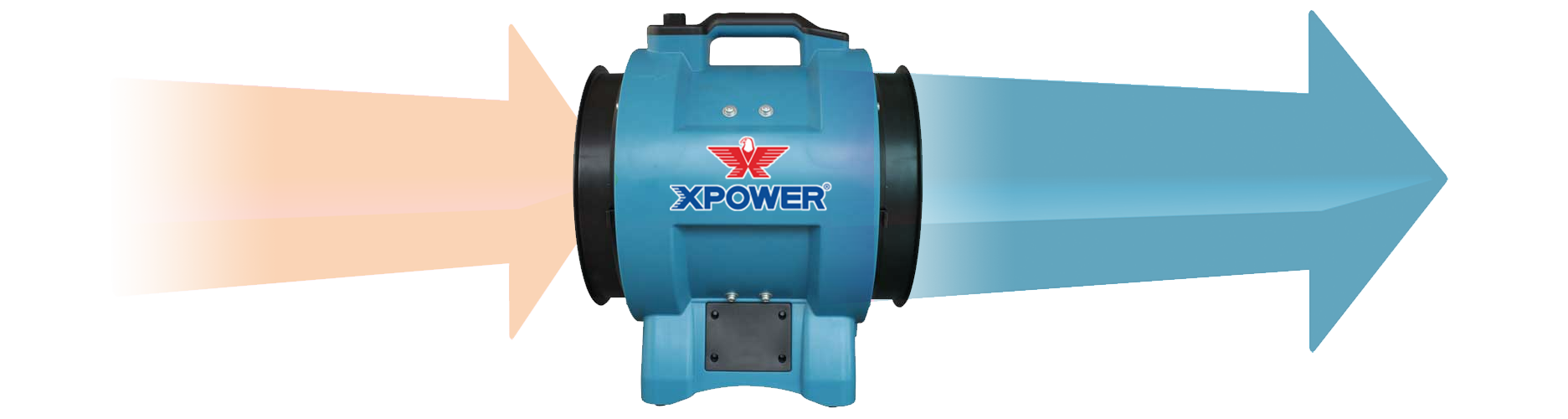 XPOWER®